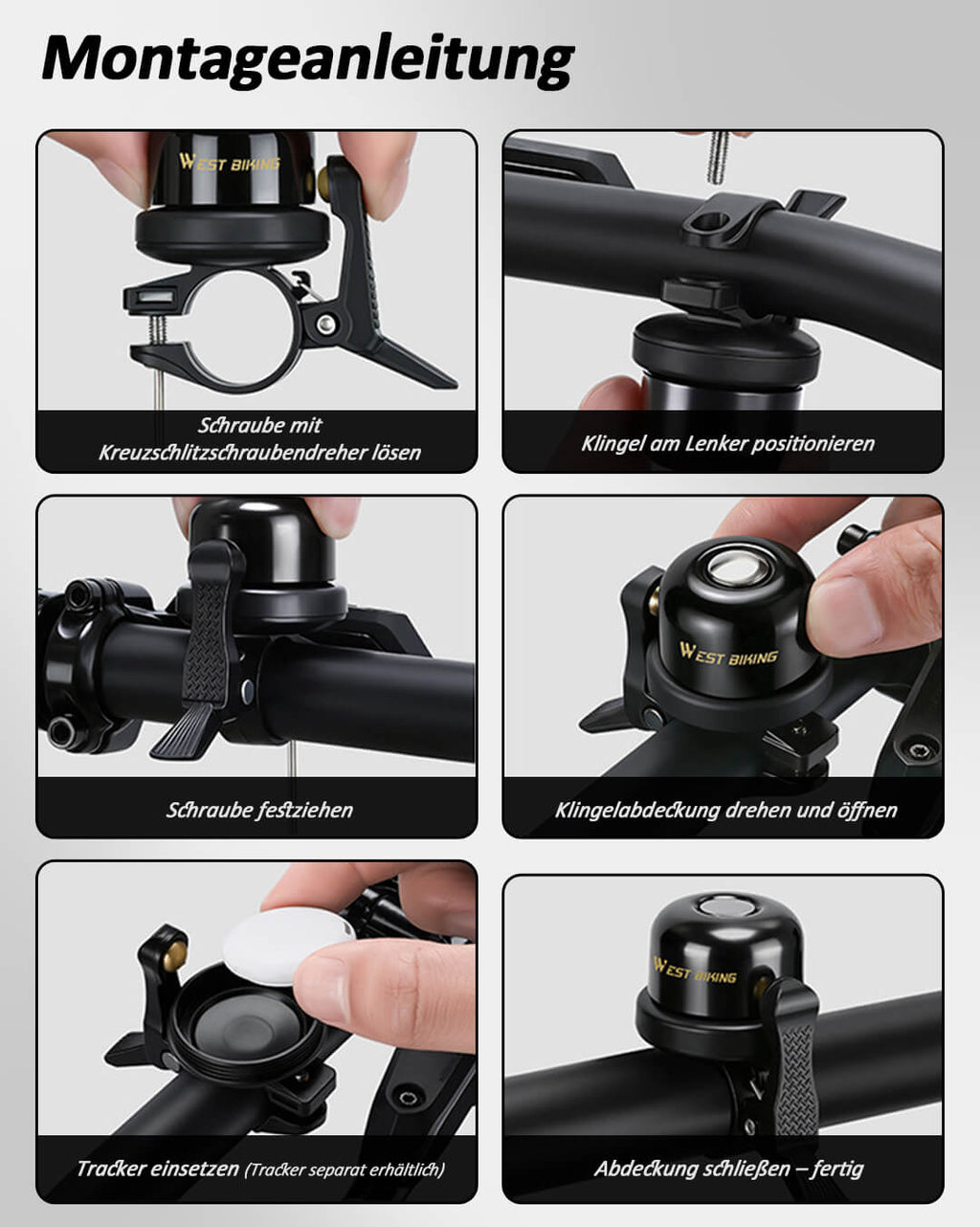 Montageanleitung

WEST BIKING

Schraube mit Kreuzschlitzschraubendreher lösen

Klingel am Lenker positionieren

Schraube festziehen

WEST BIKING

Klingelabdeckung drehen und öffnen

Tracker einsetzen (Tracker separat erhältlich)

WEST BIKING

Abdeckung schließen – fertig